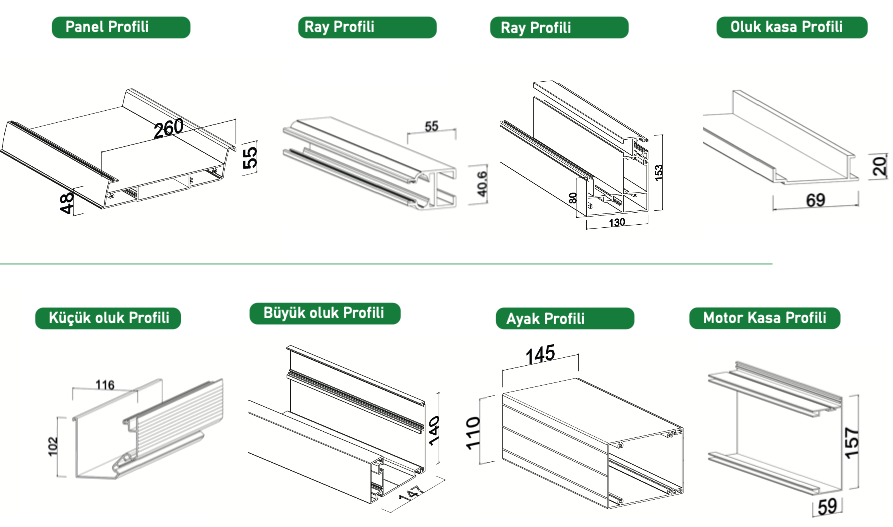 Panel Profili

260
55
48

Ray Profili

55
40.6

Ray Profili

153
80
130

Oluk kasa Profili

20
69

Küçük oluk Profili

116
102

Büyük oluk Profili

140
147

Ayak Profili

145
110

Motor Kasa Profili

157
59